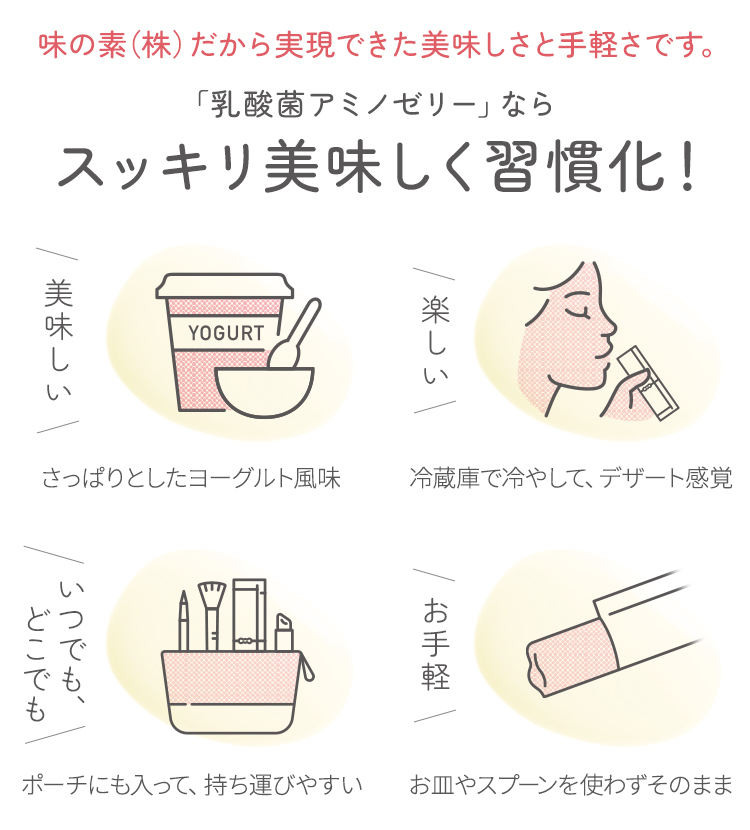 味の素(株)だから実現できた美味しさと手軽さです。

「乳酸菌アミノゼリー」なら

スッキリ美味しく習慣化!

美味しい

YOGURT

さっぱりとしたヨーグルト風味

楽しい

冷蔵庫で冷やして、デザート感覚

いつでも、どこでも

ポーチにも入って、持ち運びやすい

お手軽

お皿やスプーンを使わずそのまま